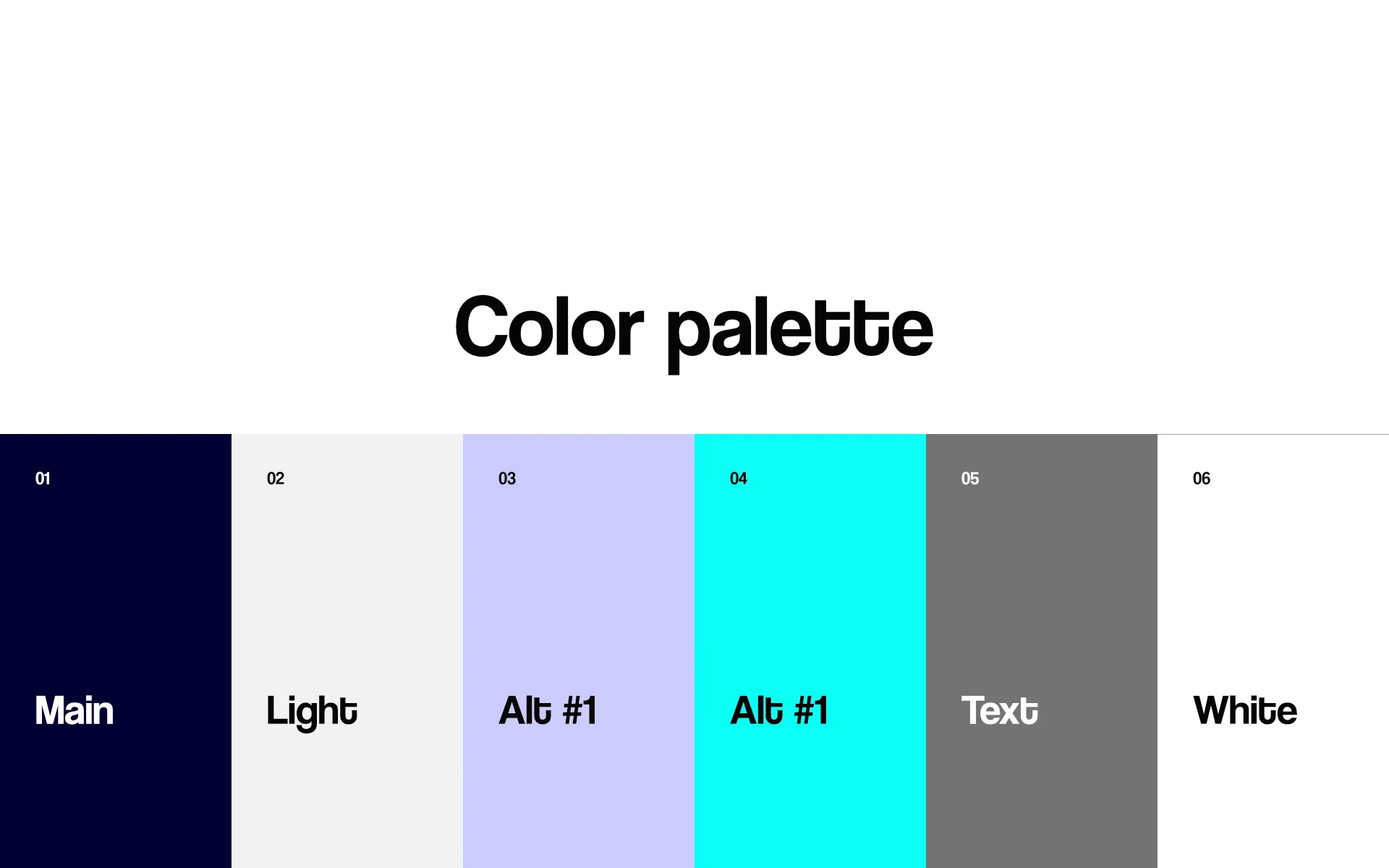 Color palette

01

Main

02

Light

03

Alt #1

04

Alt #1

05

Text

06

White